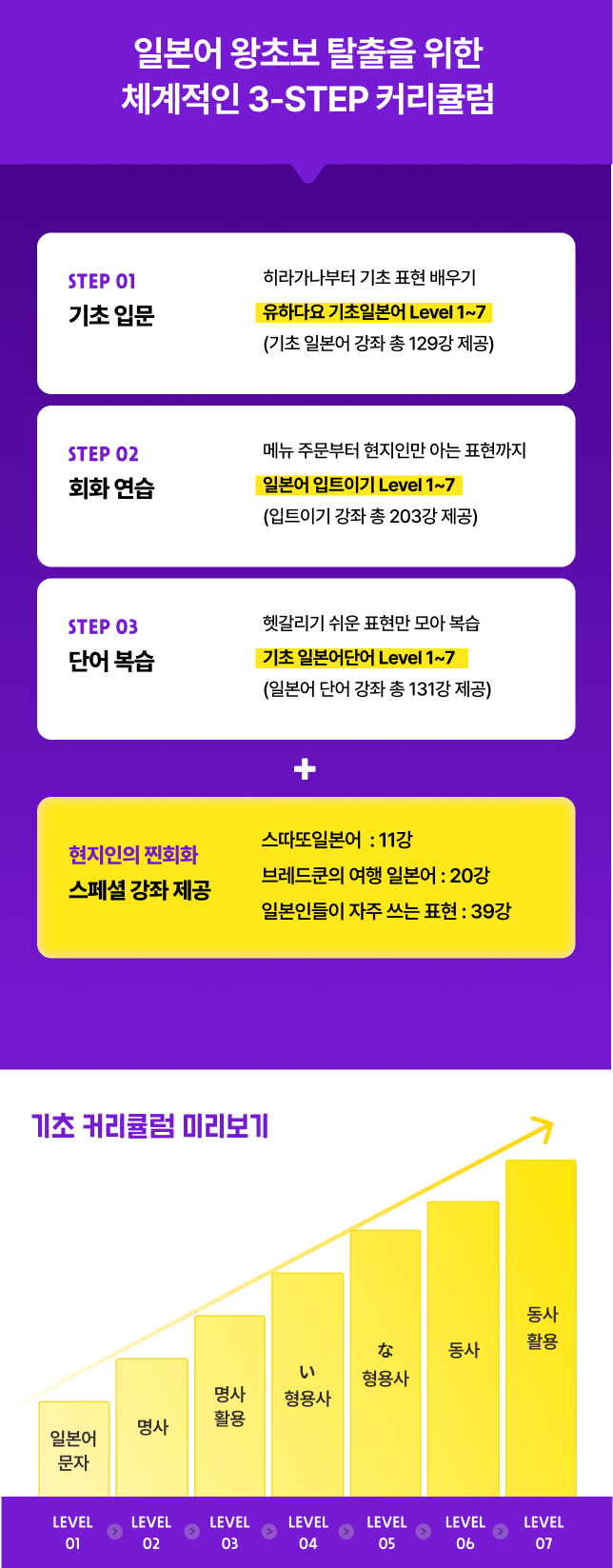 일본어 왕초보 탈출을 위한
체계적인 3-STEP 커리큘럼

STEP 01
기초 입문

히라가나부터 기초 표현 배우기
유하다요 기초일본어 Level 1~7
(기초 일본어 강좌 총 129강 제공)

STEP 02
회화 연습

메뉴 주문부터 현지인만 아는 표현까지
일본어 입트이기 Level 1~7
(입트이기 강좌 총 203강 제공)

STEP 03
단어 복습

헷갈리기 쉬운 표현만 모아 복습
기초 일본어단어 Level 1~7
(일본어 단어 강좌 총 131강 제공)

+

현지인의 찐회화
스페셜 강좌 제공

스따또일본어 : 11강
브레드쿤의 여행 일본어 : 20강
일본인들이 자주 쓰는 표현 : 39강

기초 커리큘럼 미리보기

일본어
문자

명사

명사
활용

い
형용사

な
형용사

동사

동사
활용

LEVEL
01

LEVEL
02

LEVEL
03

LEVEL
04

LEVEL
05

LEVEL
06

LEVEL
07